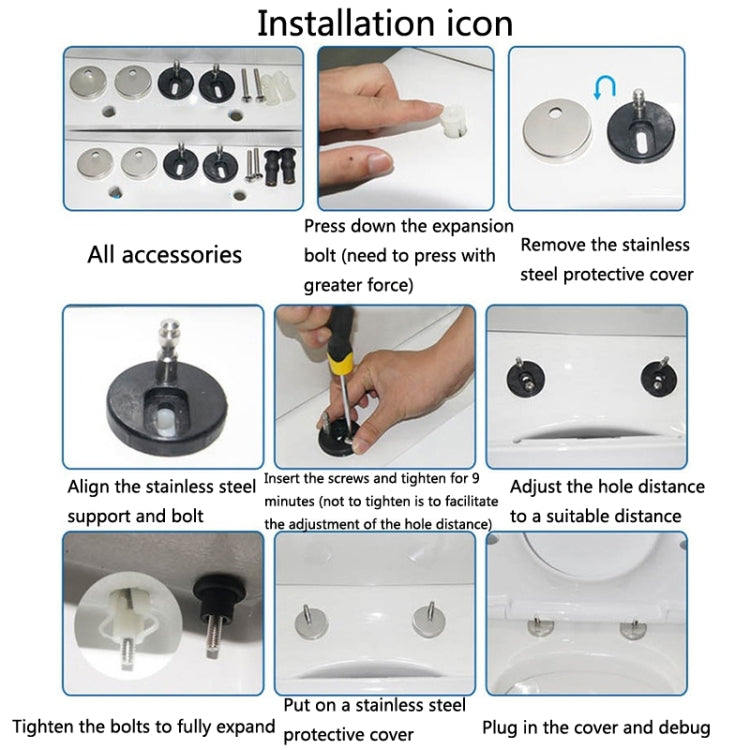 Installation icon

All accessories

Press down the expansion bolt (need to press with greater force)

Remove the stainless steel protective cover

Align the stainless steel support and bolt

Insert the screws and tighten for 9 minutes (not to tighten is to facilitate the adjustment of the hole distance)

Adjust the hole distance to a suitable distance

Tighten the bolts to fully expand

Put on a stainless steel protective cover

Plug in the cover and debug