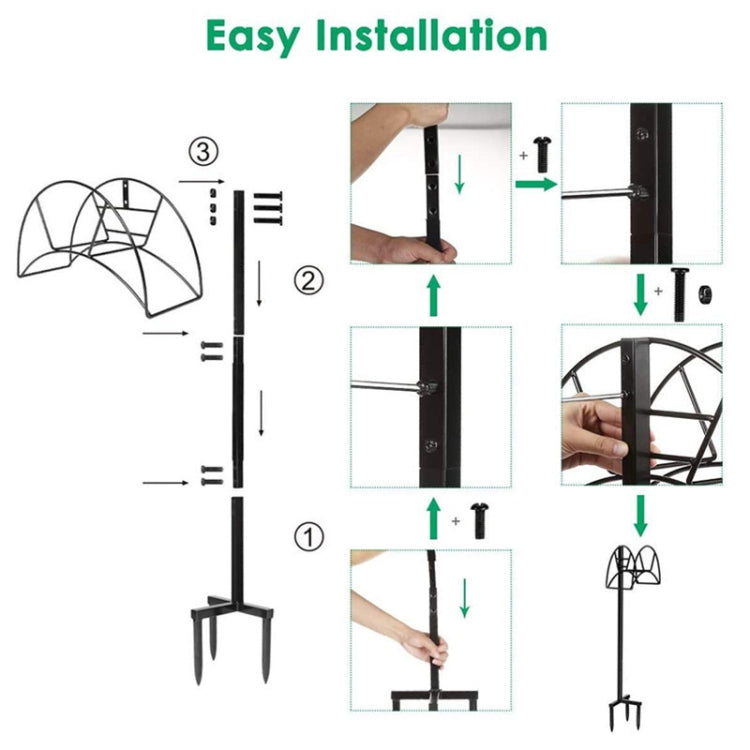 Easy Installation

③

②

①

+

+

+