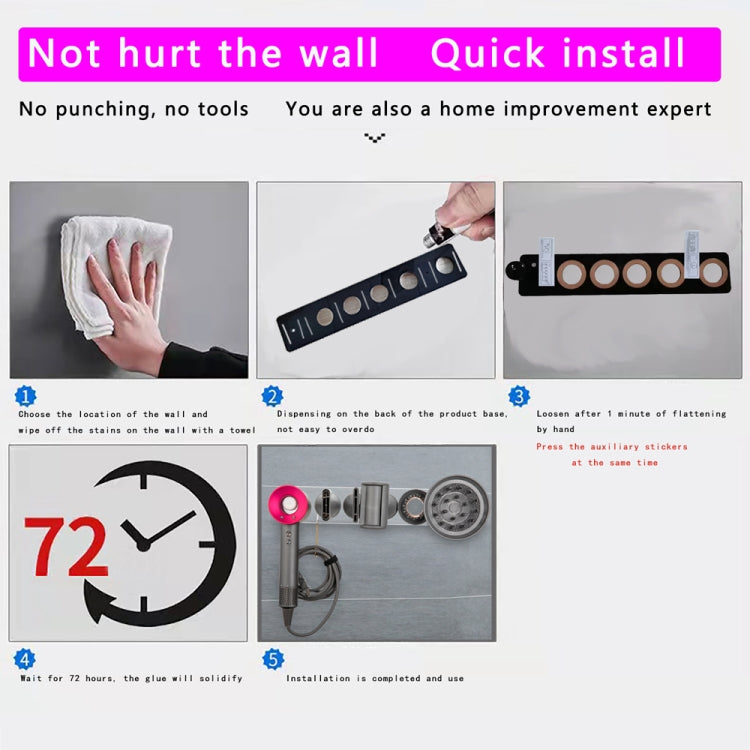 Not hurt the wall Quick install

No punching, no tools You are also a home improvement expert

1
Choose the location of the wall and wipe off the stains on the wall with a towel

2
Dispensing on the back of the product base, not easy to overdo

3
Loosen after 1 minute of flattening by hand
Press the auxiliary stickers at the same time

72

4
Wait for 72 hours, the glue will solidify

5
Installation is completed and use