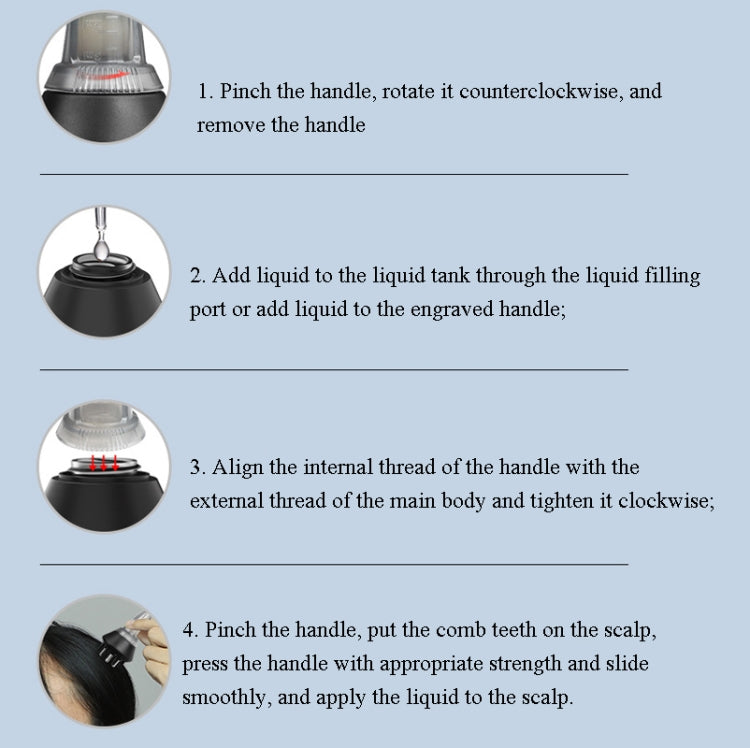 1. Pinch the handle, rotate it counterclockwise, and remove the handle

2. Add liquid to the liquid tank through the liquid filling port or add liquid to the engraved handle;

3. Align the internal thread of the handle with the external thread of the main body and tighten it clockwise;

4. Pinch the handle, put the comb teeth on the scalp, press the handle with appropriate strength and slide smoothly, and apply the liquid to the scalp.