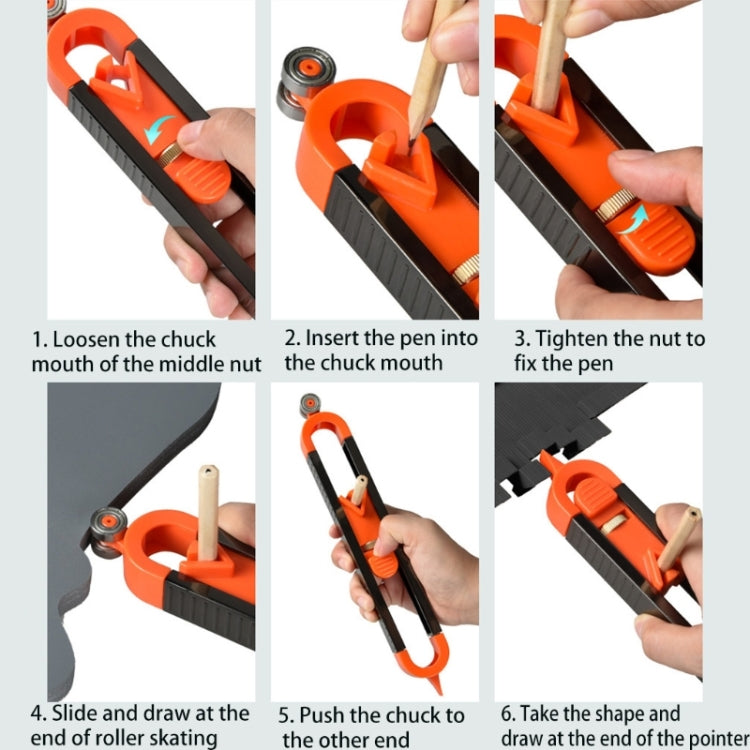 1. Loosen the chuck mouth of the middle nut

2. Insert the pen into the chuck mouth

3. Tighten the nut to fix the pen

4. Slide and draw at the end of roller skating

5. Push the chuck to the other end

6. Take the shape and draw at the end of the pointer