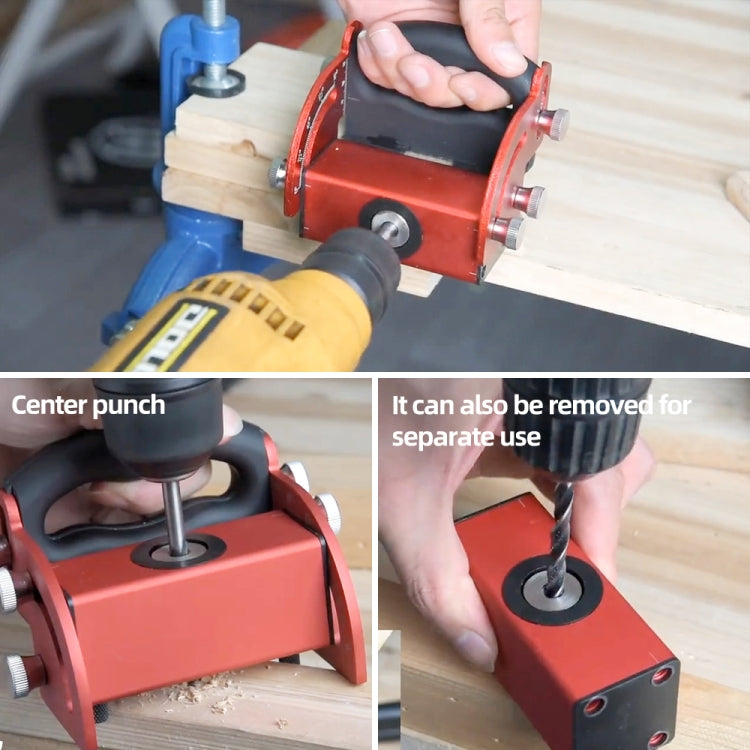 Center punch

It can also be removed for separate use