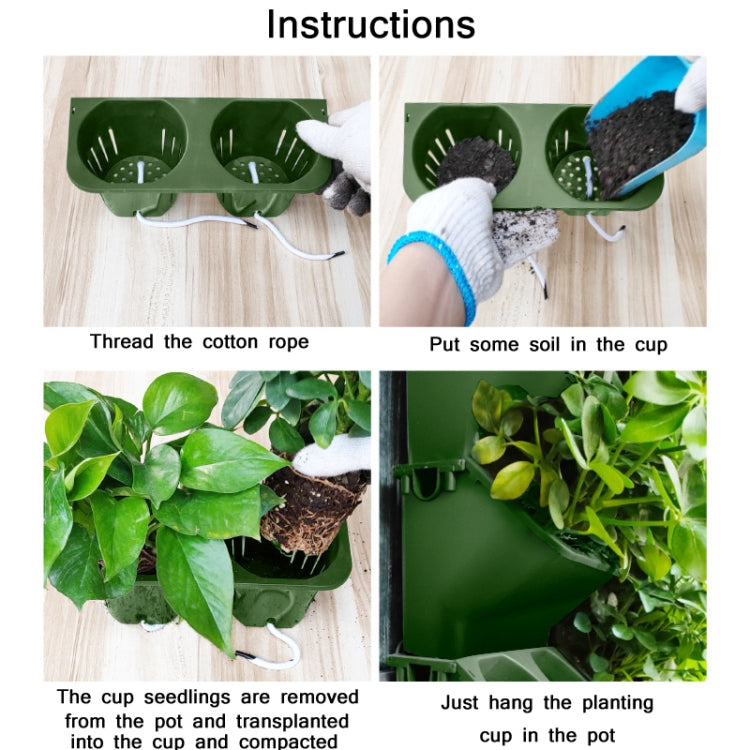 Instructions

Thread the cotton rope

Put some soil in the cup

The cup seedlings are removed from the pot and transplanted into the cup and compacted

Just hang the planting cup in the pot