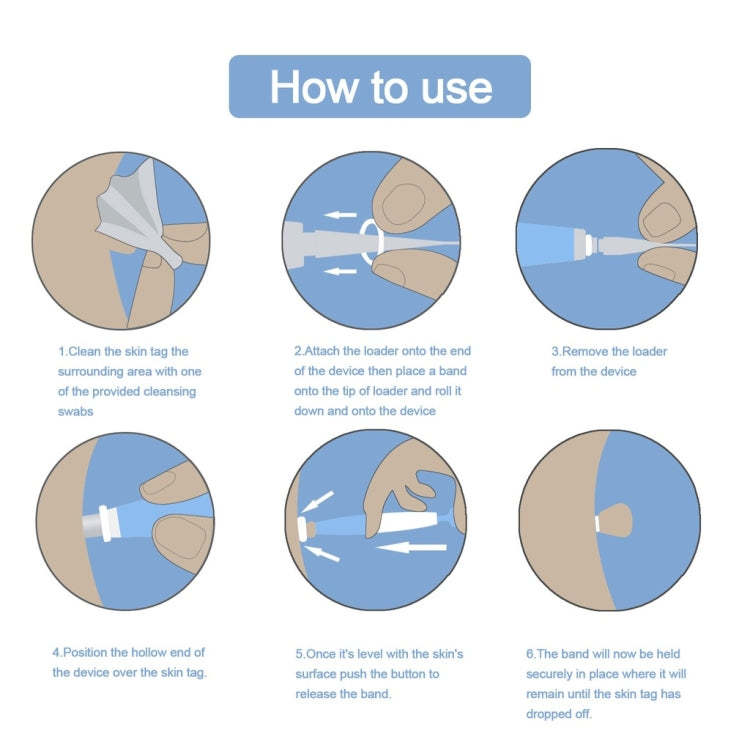 How to use

1.Clean the skin tag the surrounding area with one of the provided cleansing swabs

2.Attach the loader onto the end of the device then place a band onto the tip of loader and roll it down and onto the device

3.Remove the loader from the device

4.Position the hollow end of the device over the skin tag.

5.Once it's level with the skin's surface push the button to release the band.

6.The band will now be held securely in place where it will remain until the skin tag has dropped off.