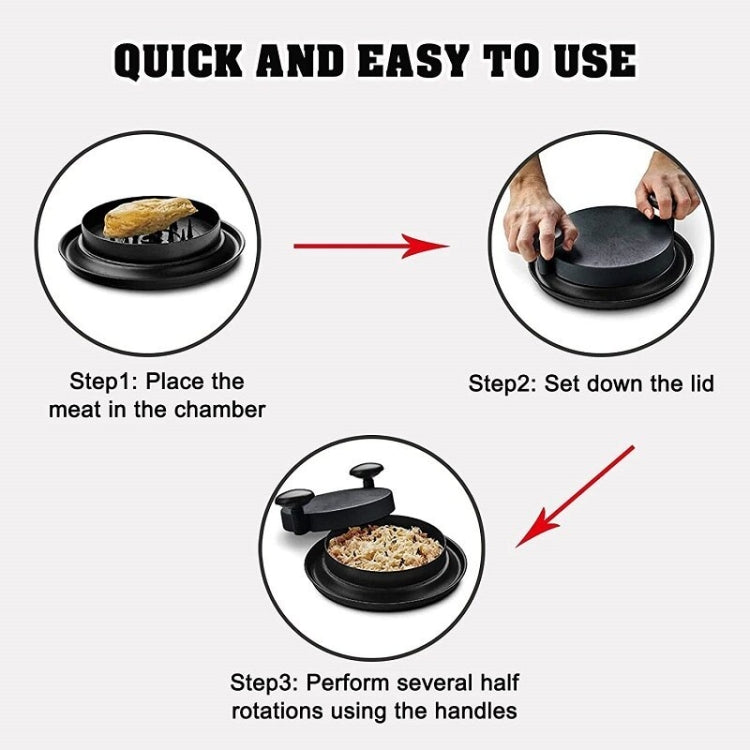 QUICK AND EASY TO USE

Step1: Place the meat in the chamber

Step2: Set down the lid

Step3: Perform several half rotations using the handles