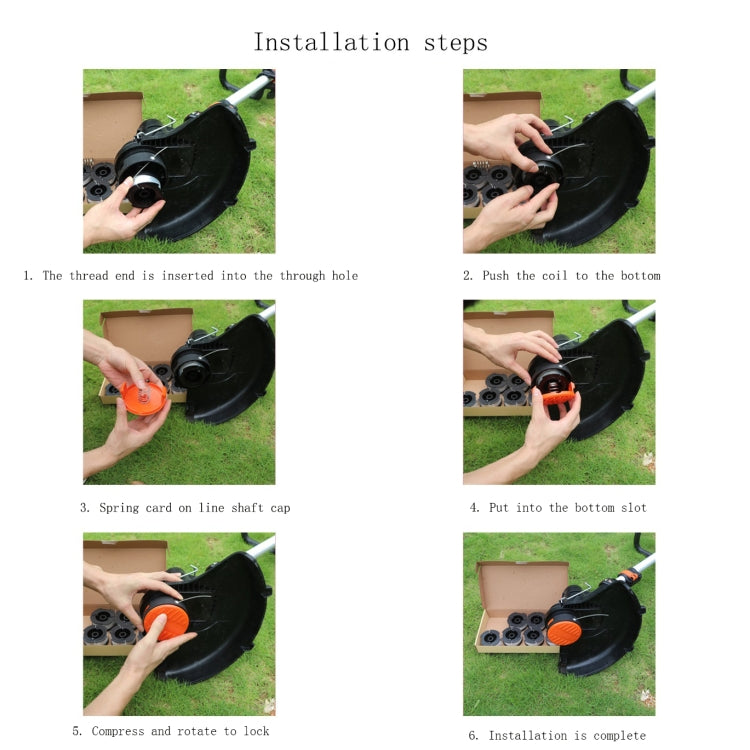 Installation steps

1. The thread end is inserted into the through hole

2. Push the coil to the bottom

3. Spring card on line shaft cap

4. Put into the bottom slot

5. Compress and rotate to lock

6. Installation is complete