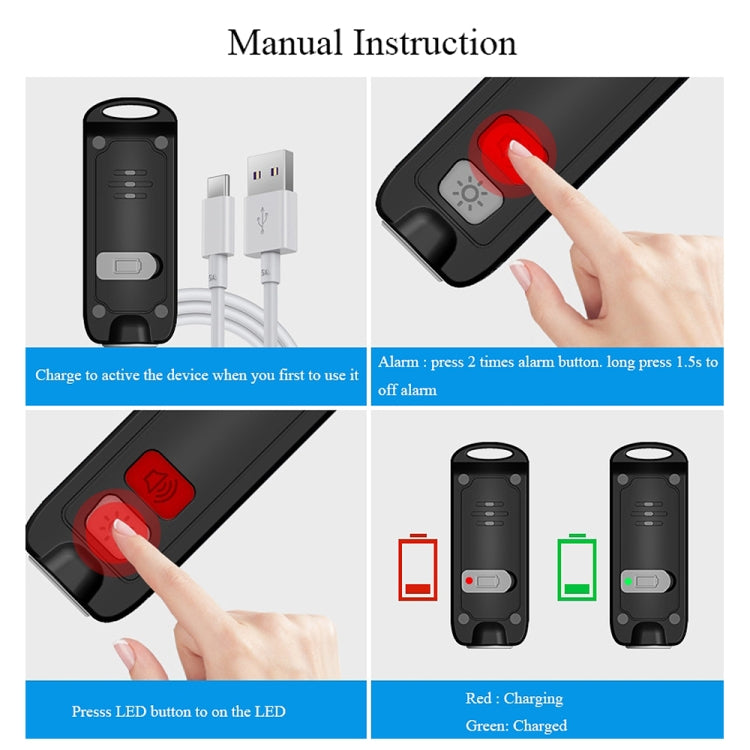 Manual Instruction

Charge to active the device when you first to use it

Alarm : press 2 times alarm button. long press 1.5s to off alarm

Presss LED button to on the LED

Red : Charging

Green: Charged