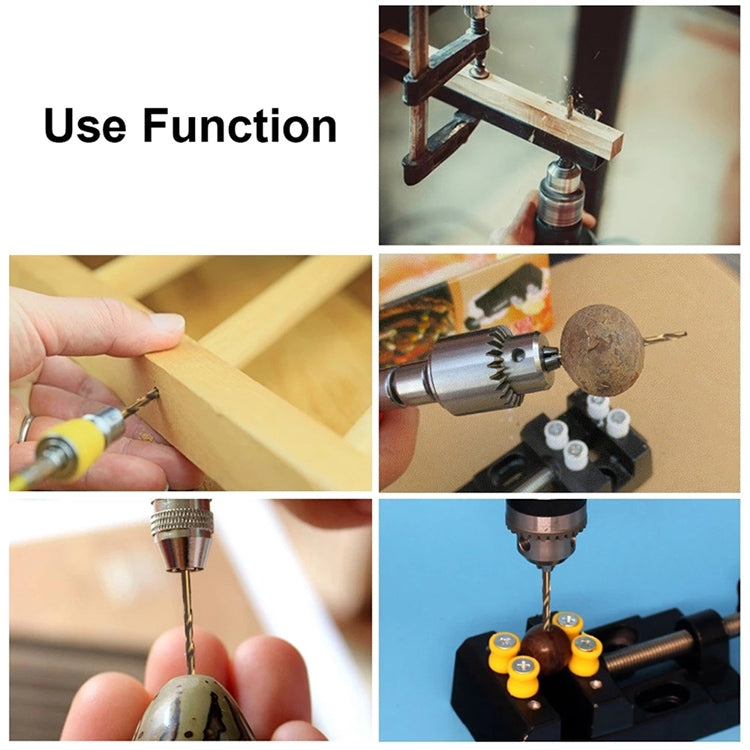 Use Function