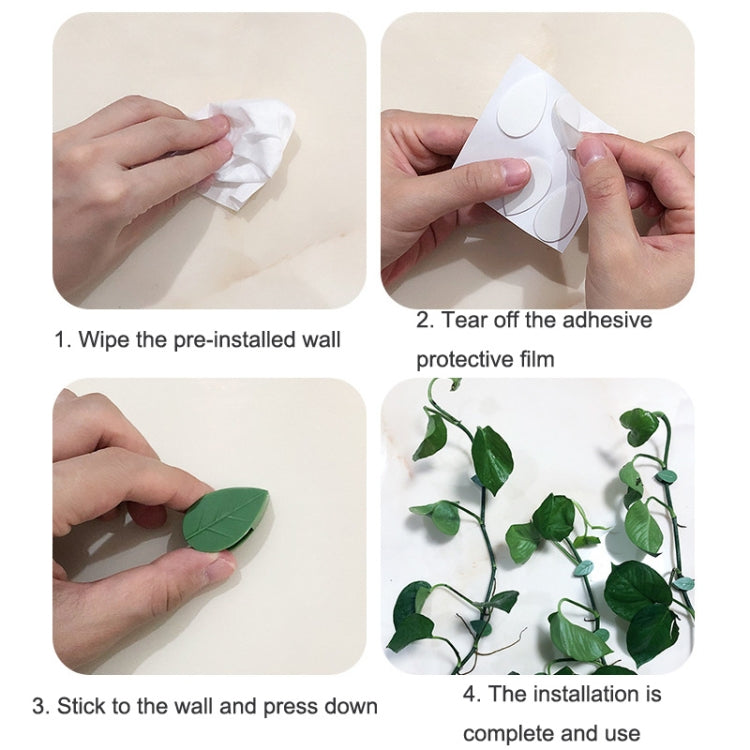 1. Wipe the pre-installed wall

2. Tear off the adhesive protective film

3. Stick to the wall and press down

4. The installation is complete and use