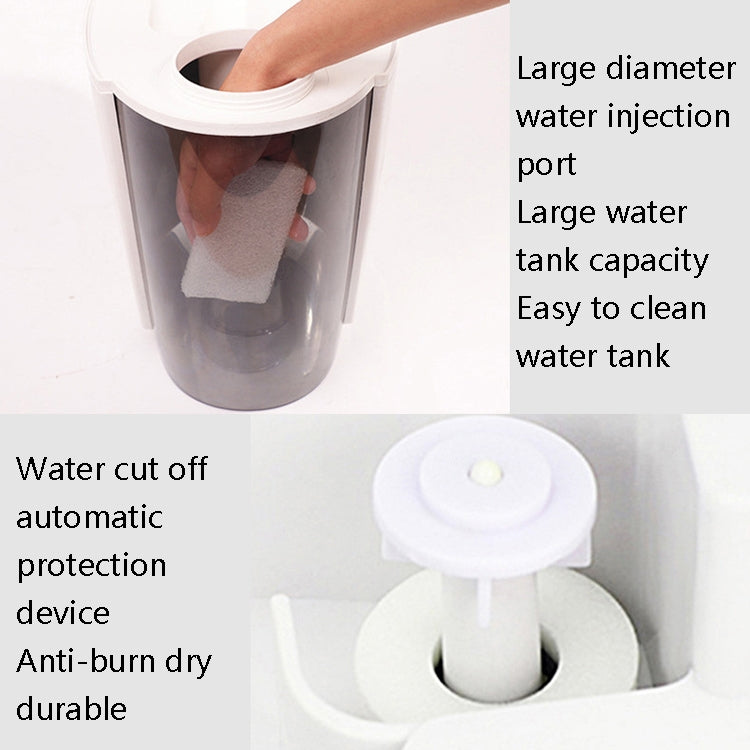 Large diameter water injection port
Large water tank capacity
Easy to clean water tank

Water cut off automatic protection device
Anti-burn dry durable