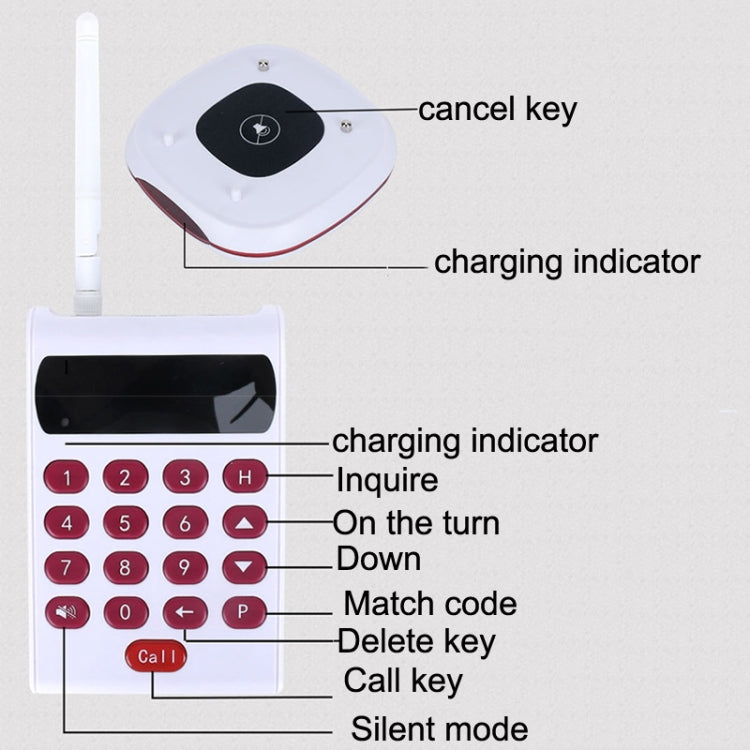 cancel key

charging indicator

charging indicator

1 2 3 H Inquire

4 5 6 On the turn

7 8 9 Down

0 P Match code

Delete key

Call

Call key

Silent mode