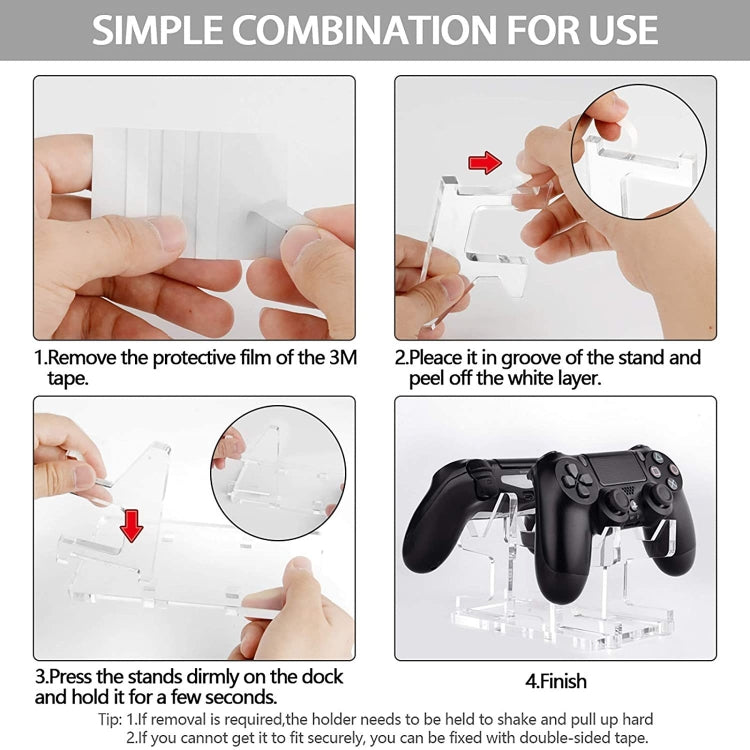 SIMPLE COMBINATION FOR USE

1.Remove the protective film of the 3M tape.

2.Pleace it in groove of the stand and peel off the white layer.

3.Press the stands dirmly on the dock and hold it for a few seconds.

4.Finish

Tip: 1.If removal is required,the holder needs to be held to shake and pull up hard
2.If you cannot get it to fit securely, you can be fixed with double-sided tape.