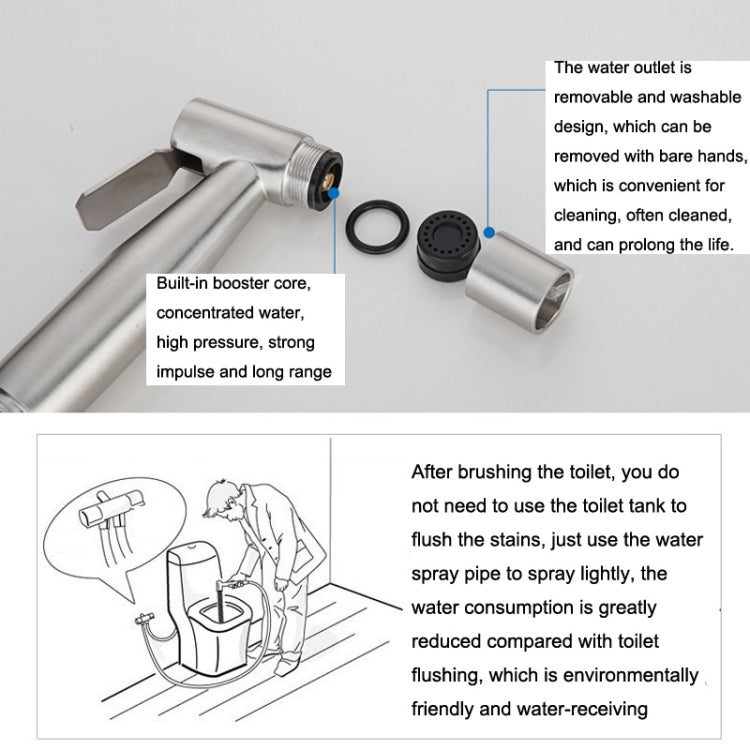 The water outlet is removable and washable design, which can be removed with bare hands, which is convenient for cleaning, often cleaned, and can prolong the life.

Built-in booster core, concentrated water, high pressure, strong impulse and long range

After brushing the toilet, you do not need to use the toilet tank to flush the stains, just use the water spray pipe to spray lightly, the water consumption is greatly reduced compared with toilet flushing, which is environmentally friendly and water-receiving