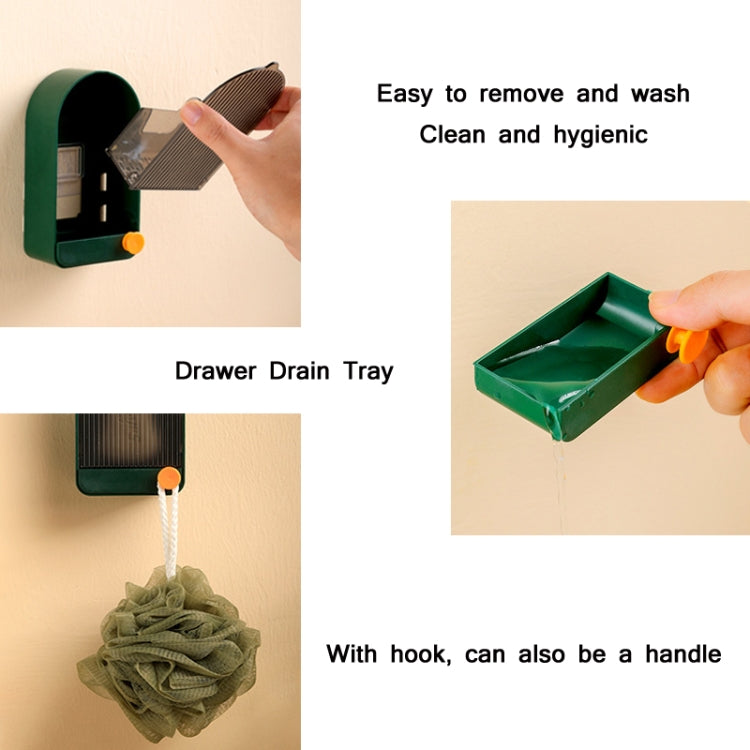 Easy to remove and wash
Clean and hygienic

Drawer Drain Tray

With hook, can also be a handle