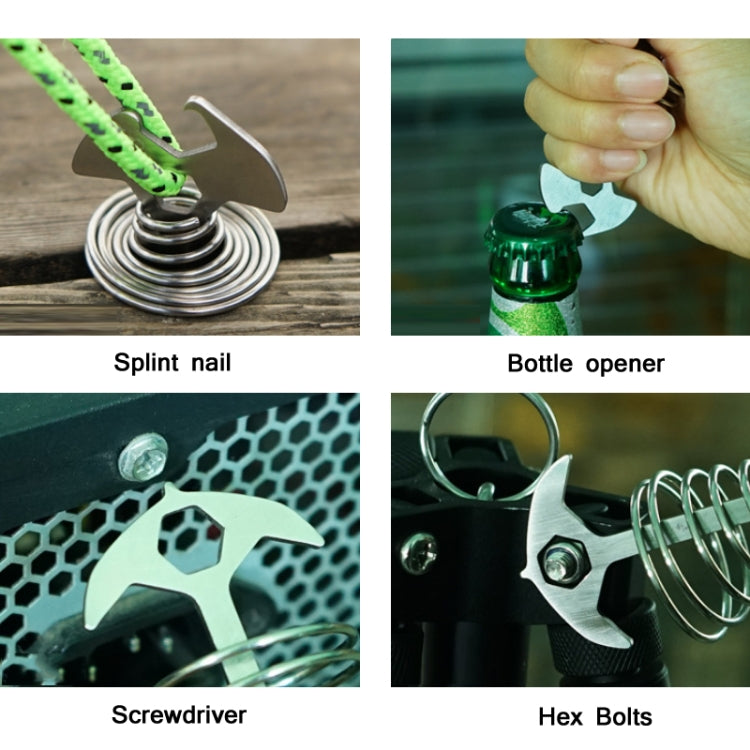 Splint nail

Bottle opener

Screwdriver

Hex Bolts