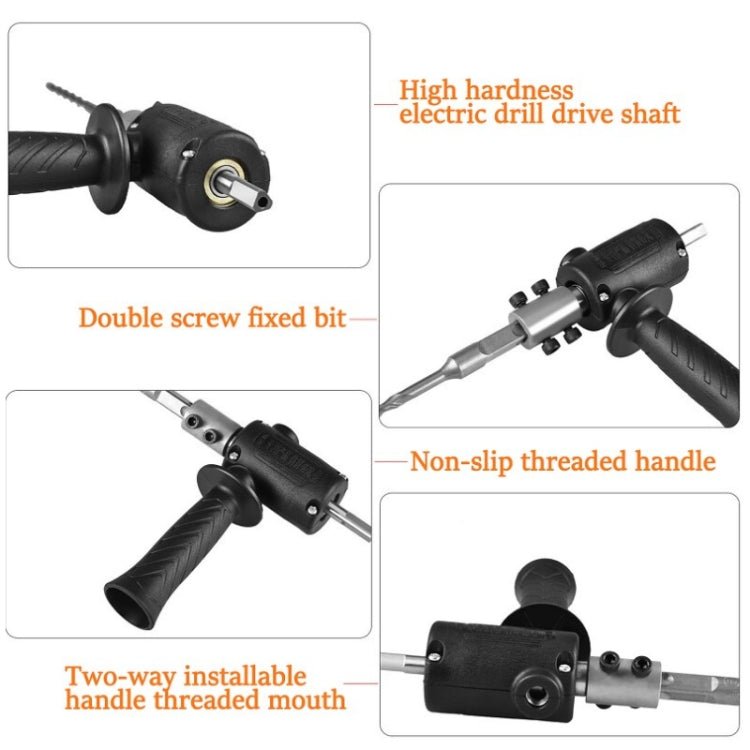 High hardness
electric drill drive shaft

Double screw fixed bit

Non-slip threaded handle

Two-way installable
handle threaded mouth