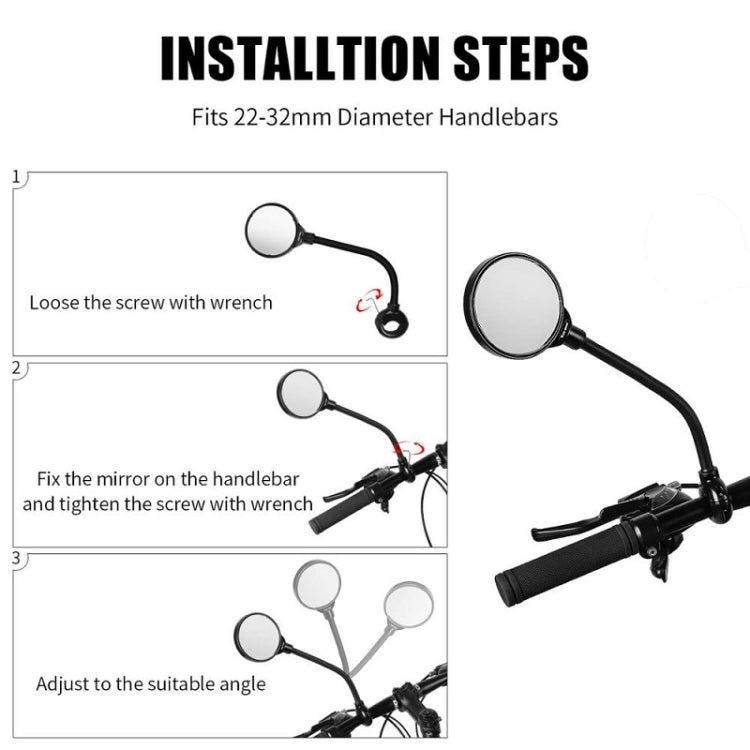 INSTALLTION STEPS

Fits 22-32mm Diameter Handlebars

1

Loose the screw with wrench

2

Fix the mirror on the handlebar and tighten the screw with wrench

3

Adjust to the suitable angle