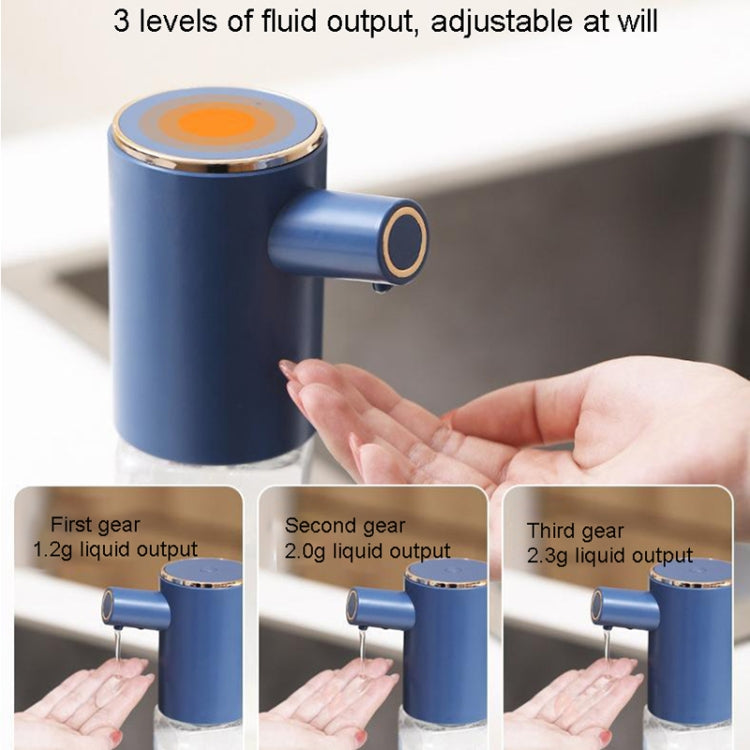 3 levels of fluid output, adjustable at will

First gear
1.2g liquid output

Second gear
2.0g liquid output

Third gear
2.3g liquid output