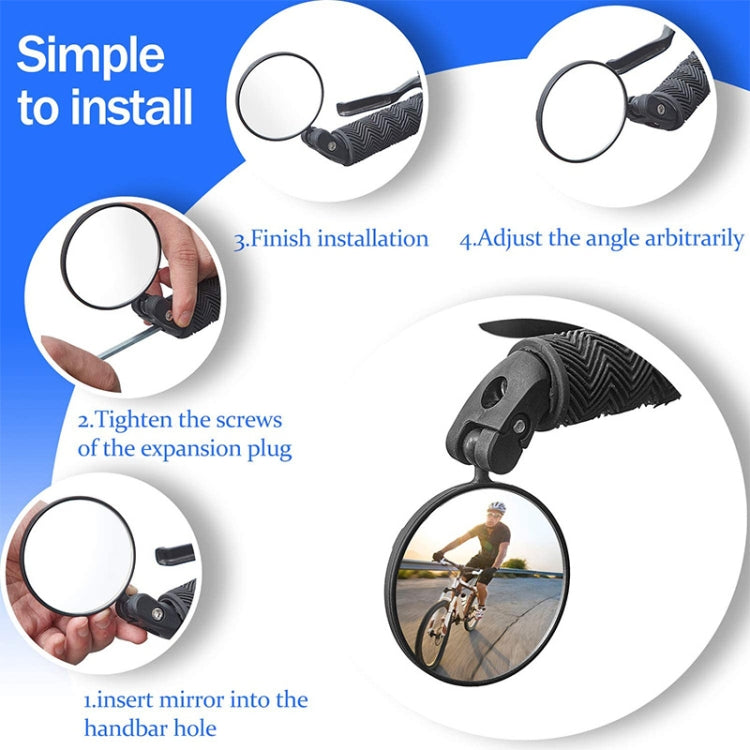 Simple to install

3.Finish installation

4.Adjust the angle arbitrarily

2.Tighten the screws of the expansion plug

1.insert mirror into the handbar hole