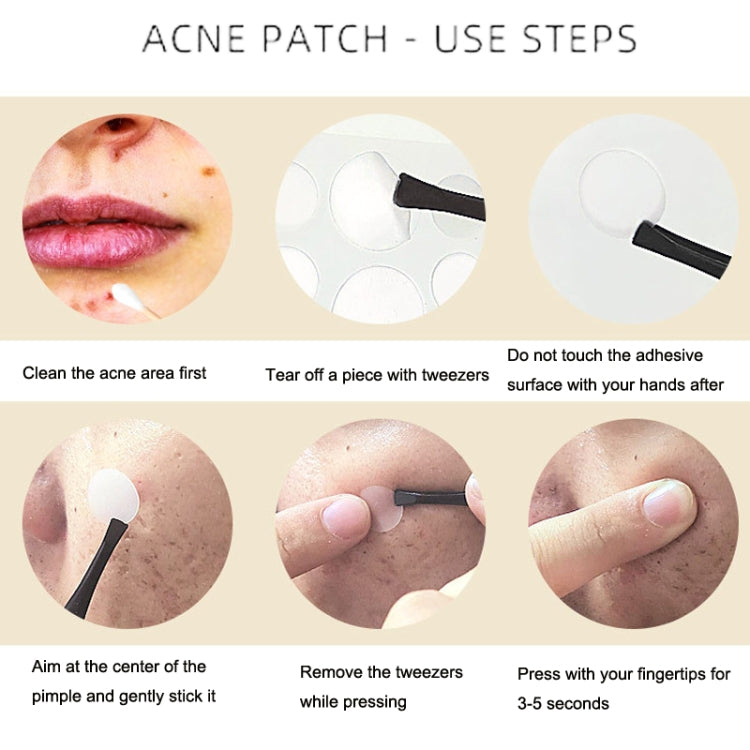 ACNE PATCH - USE STEPS

Clean the acne area first

Tear off a piece with tweezers

Do not touch the adhesive surface with your hands after

Aim at the center of the pimple and gently stick it

Remove the tweezers while pressing

Press with your fingertips for 3-5 seconds