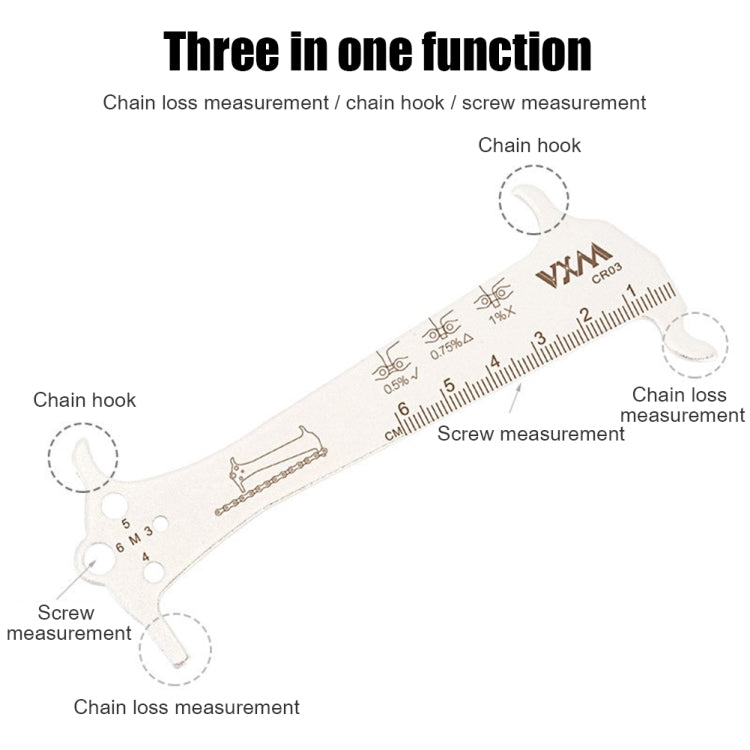 Three in one function

Chain loss measurement / chain hook / screw measurement

Chain hook

VXM
CR03

1%X

0.75%△

0.5%√

1 2 3 4 5 6
CM

Chain loss measurement

Screw measurement

Chain hook

5
6 M 3
4

Screw measurement

Chain loss measurement