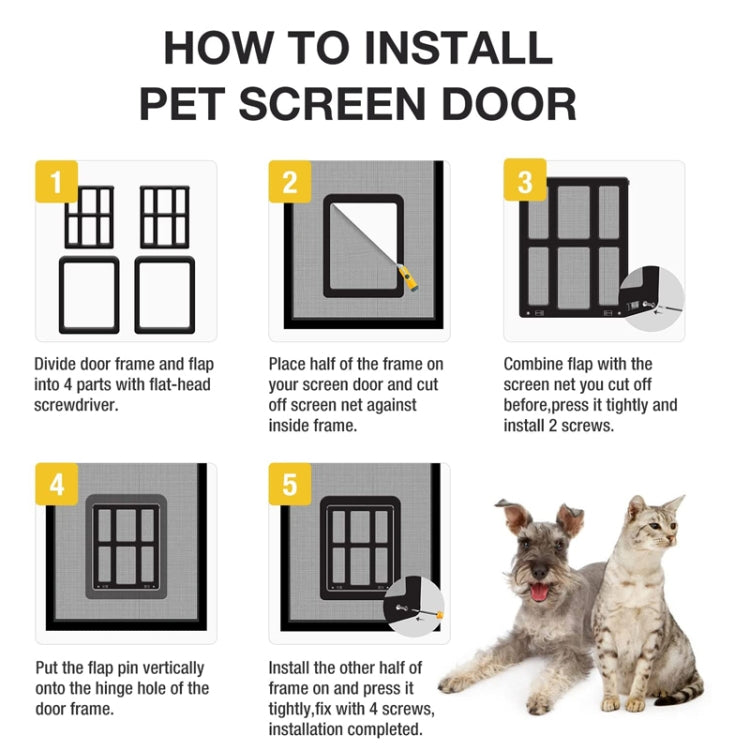 HOW TO INSTALL
PET SCREEN DOOR

1

Divide door frame and flap into 4 parts with flat-head screwdriver.

2

Place half of the frame on your screen door and cut off screen net against inside frame.

3

Combine flap with the screen net you cut off before,press it tightly and install 2 screws.

4

Put the flap pin vertically onto the hinge hole of the door frame.

5

Install the other half of frame on and press it tightly,fix with 4 screws, installation completed.