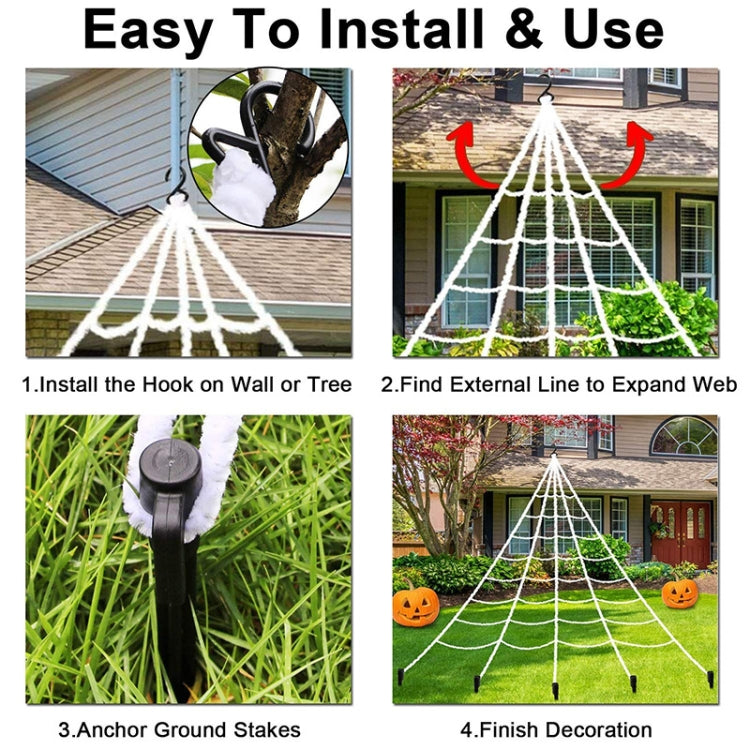 Easy To Install & Use

1.Install the Hook on Wall or Tree

2.Find External Line to Expand Web

3.Anchor Ground Stakes

4.Finish Decoration