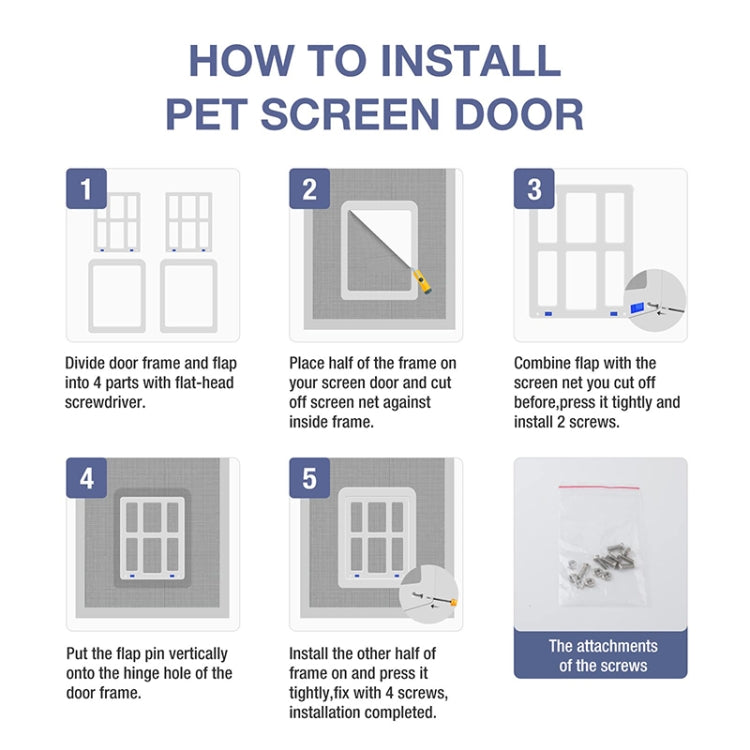 HOW TO INSTALL
PET SCREEN DOOR

1

Divide door frame and flap into 4 parts with flat-head screwdriver.

2

Place half of the frame on your screen door and cut off screen net against inside frame.

3

Combine flap with the screen net you cut off before,press it tightly and install 2 screws.

4

Put the flap pin vertically onto the hinge hole of the door frame.

5

Install the other half of frame on and press it tightly,fix with 4 screws, installation completed.

The attachments of the screws