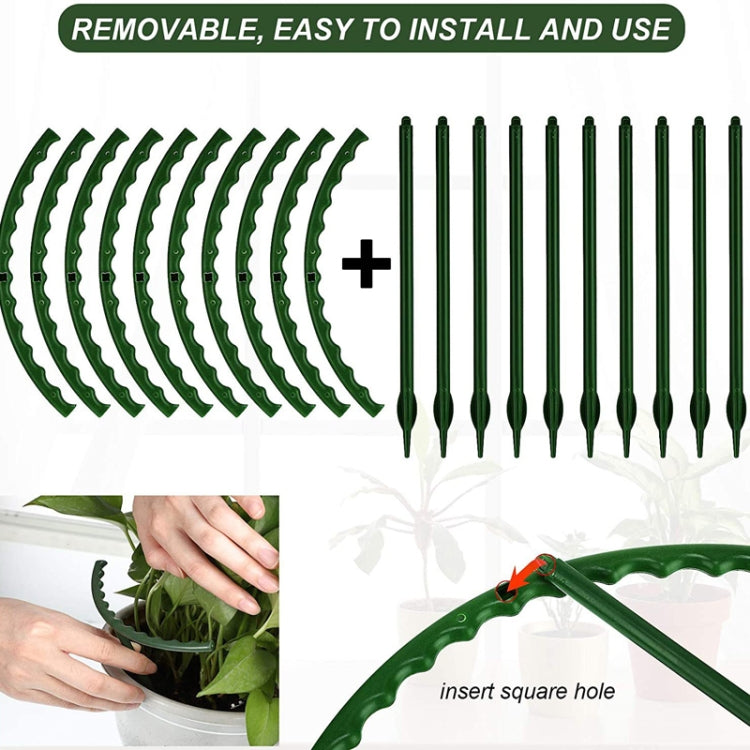 REMOVABLE, EASY TO INSTALL AND USE

+

insert square hole