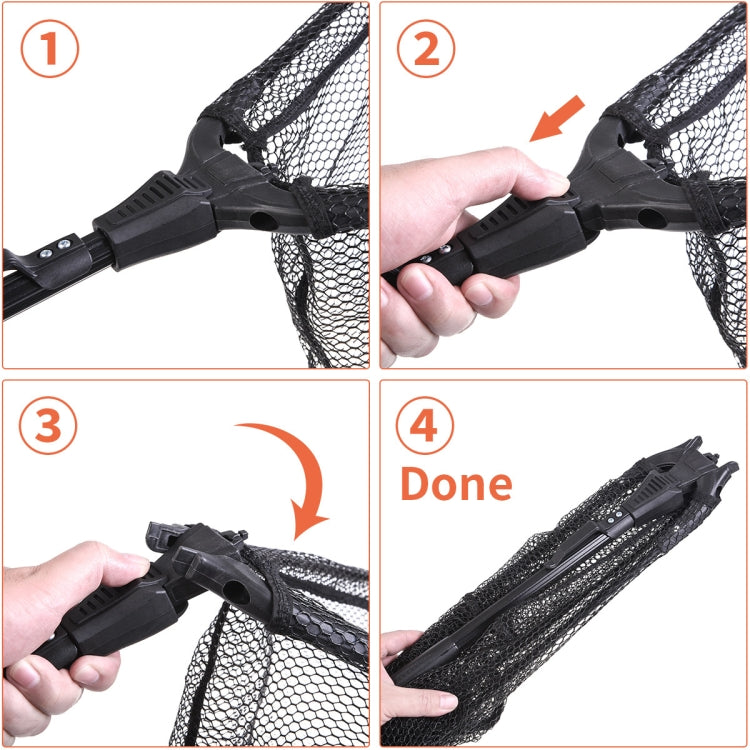 1

2

3

4

Done