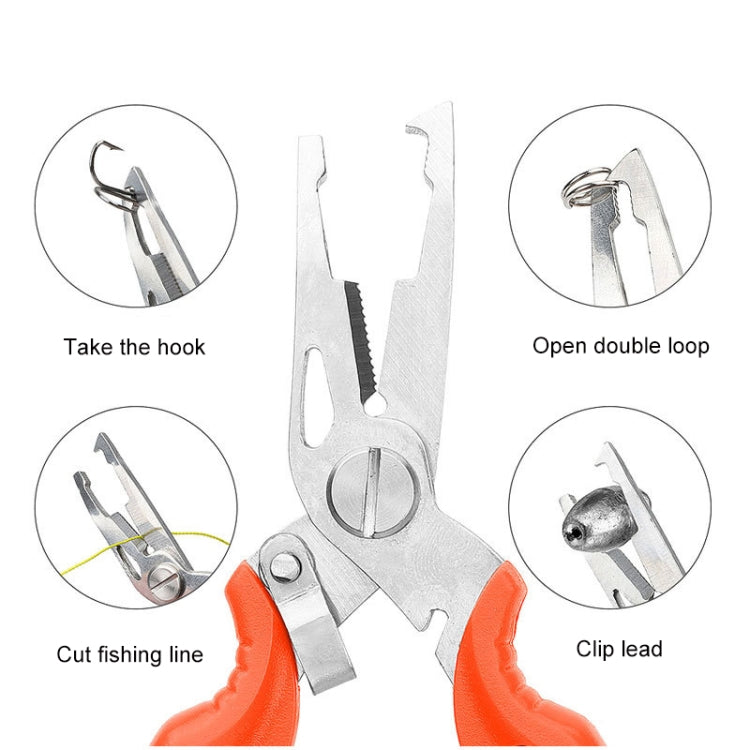 Take the hook

Open double loop

Cut fishing line

Clip lead