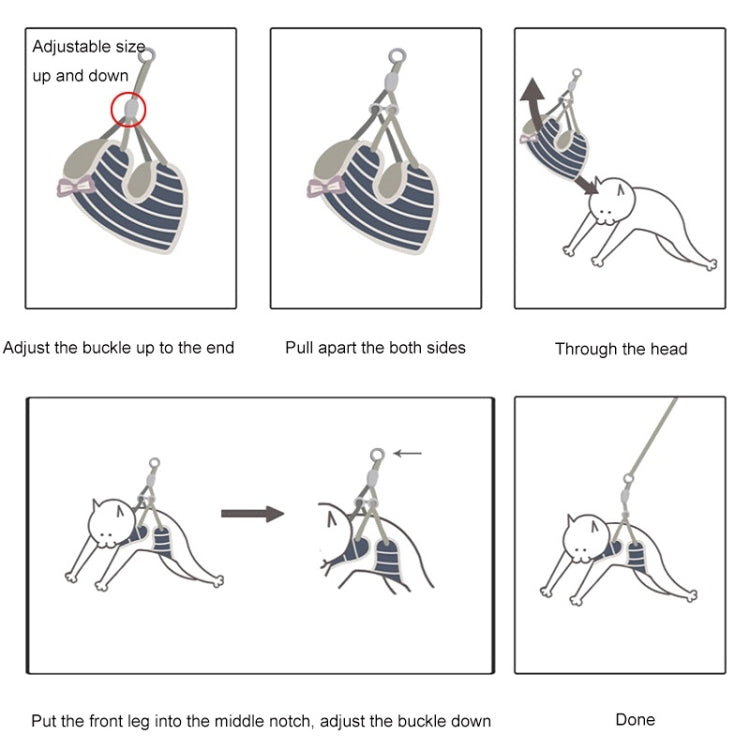 Adjustable size up and down

Adjust the buckle up to the end

Pull apart the both sides

Through the head

Put the front leg into the middle notch, adjust the buckle down

Done