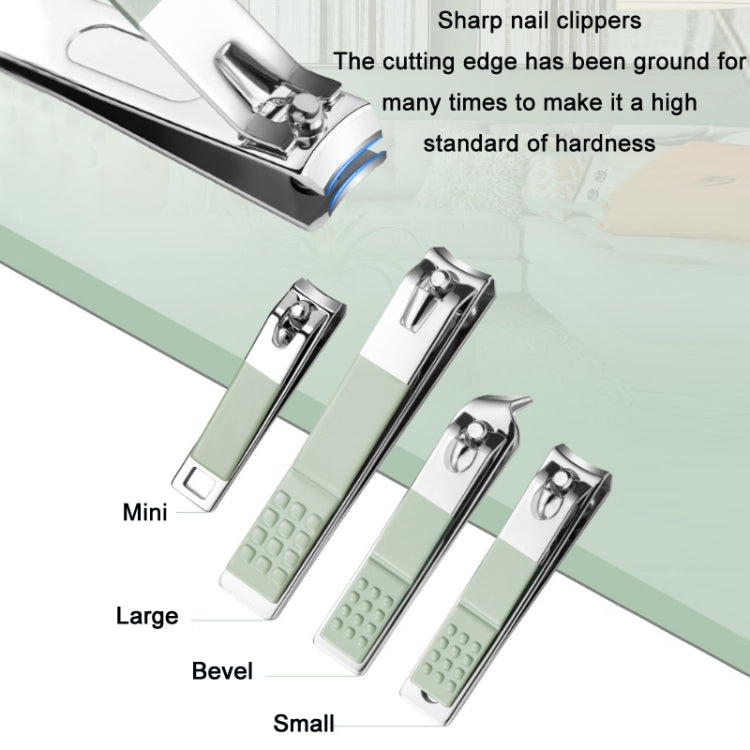 Sharp nail clippers
The cutting edge has been ground for many times to make it a high standard of hardness

Mini
Large
Bevel
Small