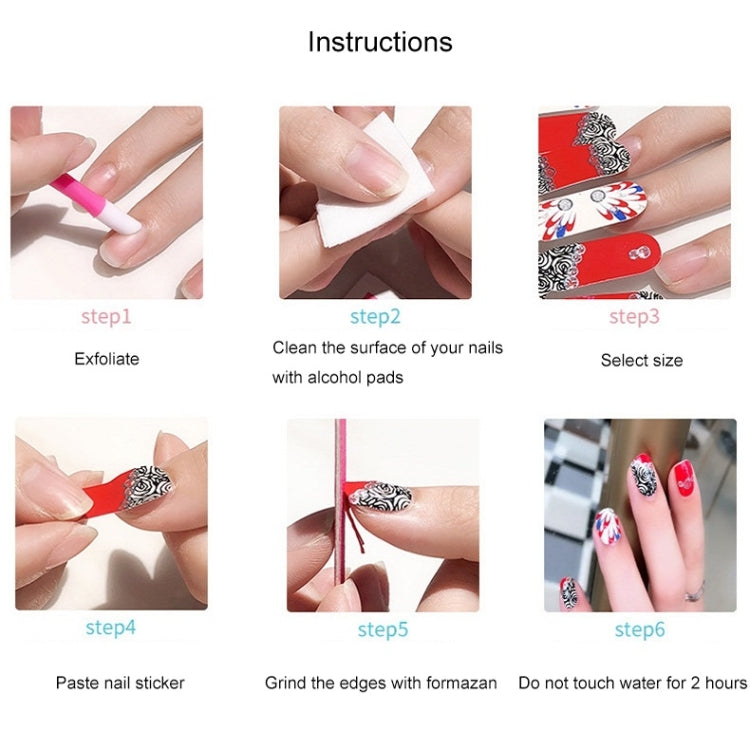 Instructions

step1

Exfoliate

step2

Clean the surface of your nails with alcohol pads

step3

Select size

step4

Paste nail sticker

step5

Grind the edges with formazan

step6

Do not touch water for 2 hours