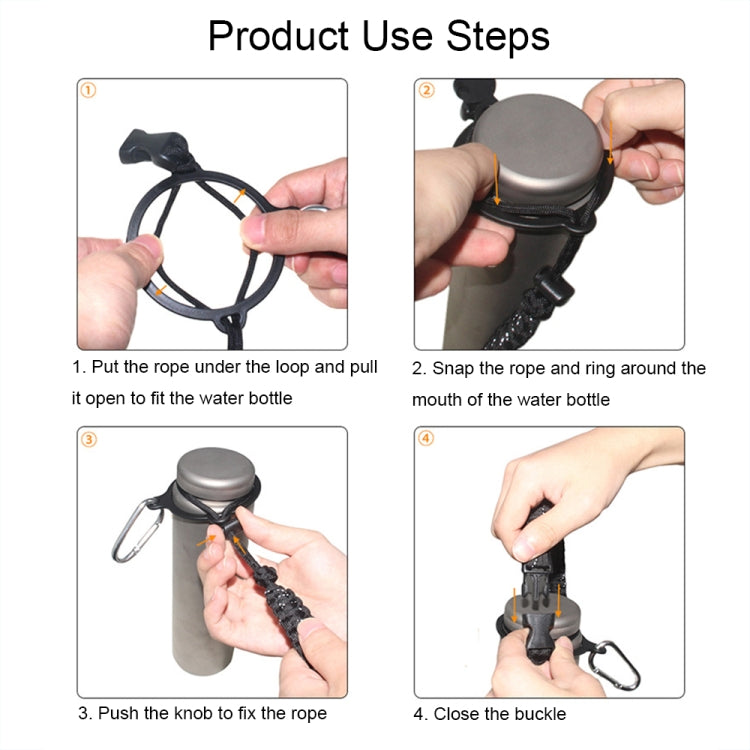 Product Use Steps

①

1. Put the rope under the loop and pull it open to fit the water bottle

②

2. Snap the rope and ring around the mouth of the water bottle

③

3. Push the knob to fix the rope

④

4. Close the buckle