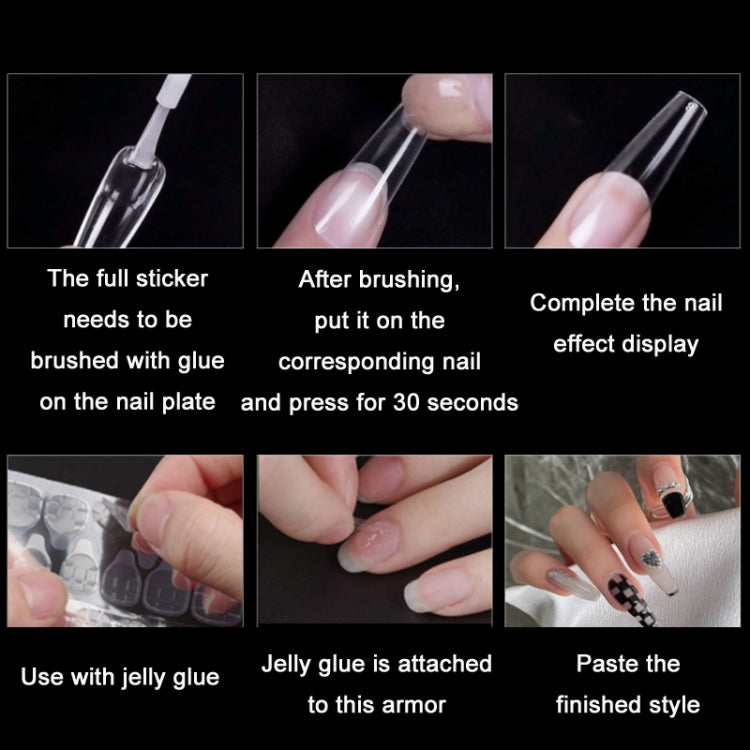 The full sticker needs to be brushed with glue on the nail plate

After brushing, put it on the corresponding nail and press for 30 seconds

Complete the nail effect display

Use with jelly glue

Jelly glue is attached to this armor

Paste the finished style