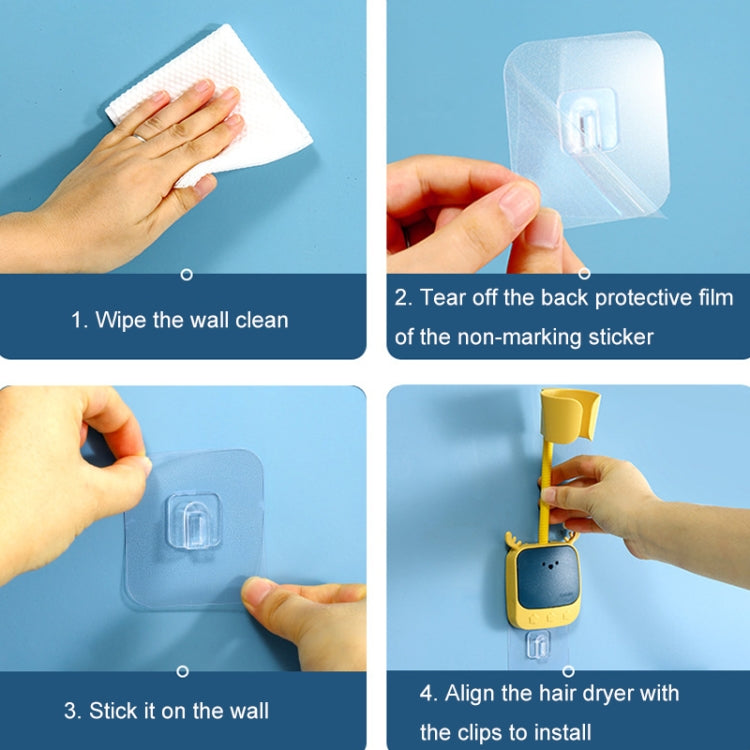 1. Wipe the wall clean

2. Tear off the back protective film of the non-marking sticker

3. Stick it on the wall

4. Align the hair dryer with the clips to install