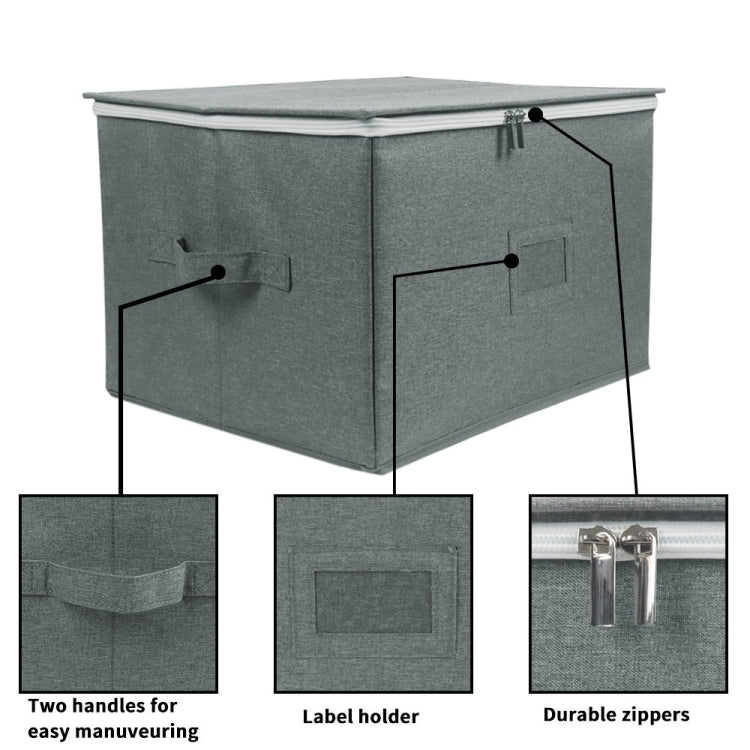 Two handles for easy manuveuring

Label holder

Durable zippers