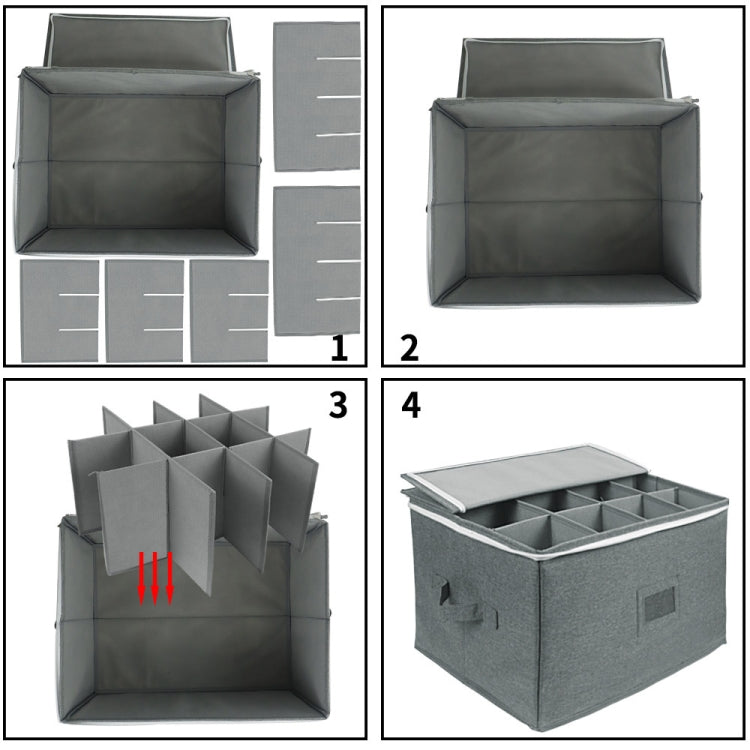 1

2

3

4