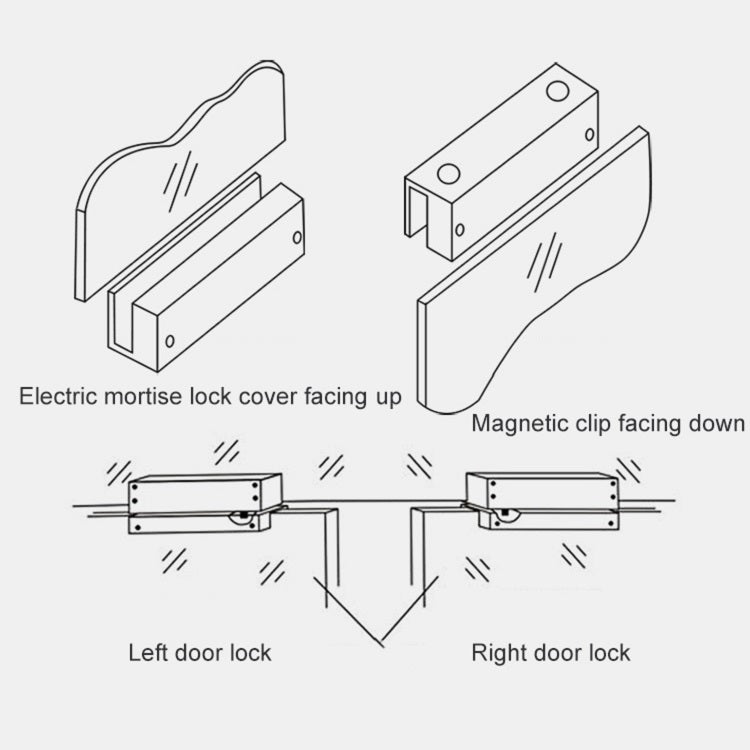 Electric mortise lock cover facing up

Magnetic clip facing down

Left door lock

Right door lock