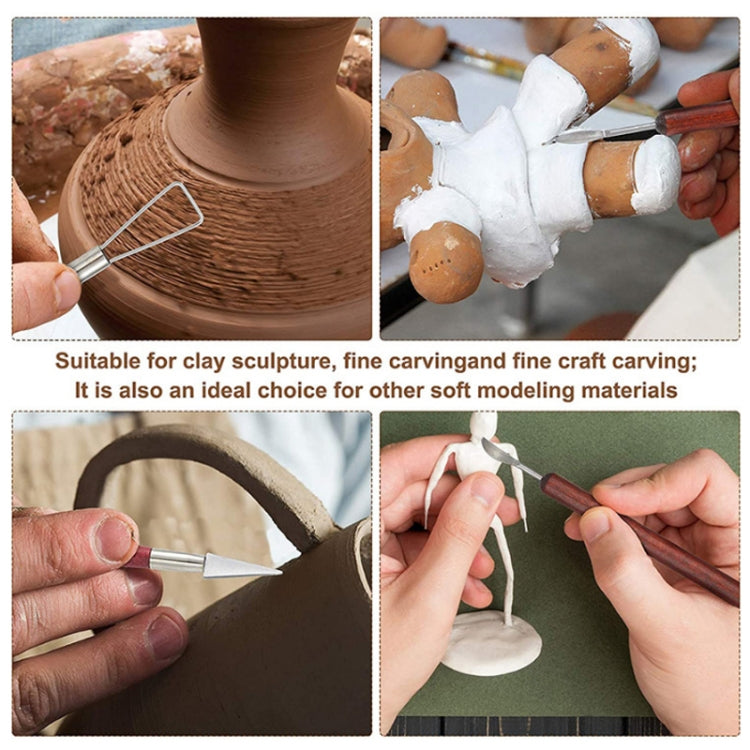 Suitable for clay sculpture, fine carvingand fine craft carving;
It is also an ideal choice for other soft modeling materials