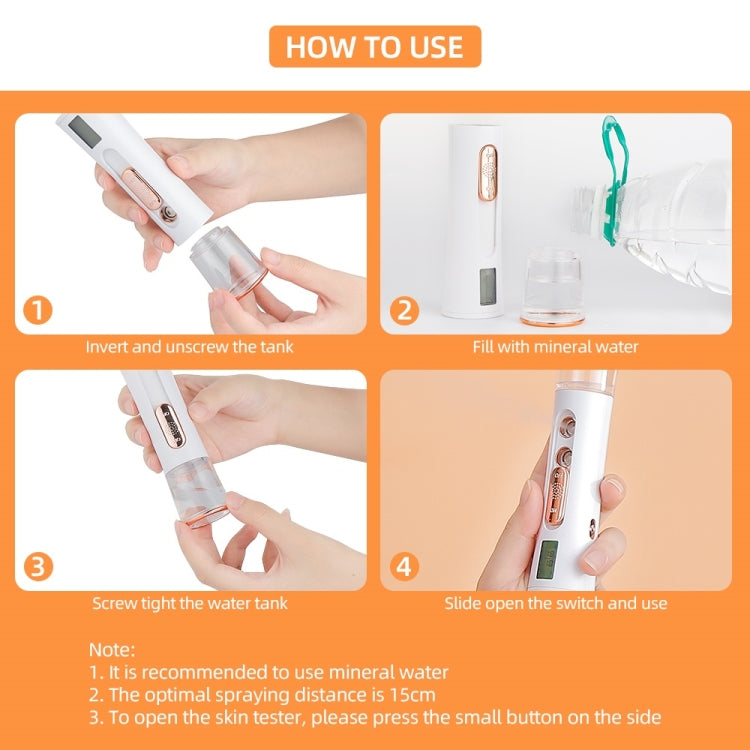 HOW TO USE

1
Invert and unscrew the tank

2
Fill with mineral water

3
Screw tight the water tank

4
Slide open the switch and use

Note:
1. It is recommended to use mineral water
2. The optimal spraying distance is 15cm
3. To open the skin tester, please press the small button on the side