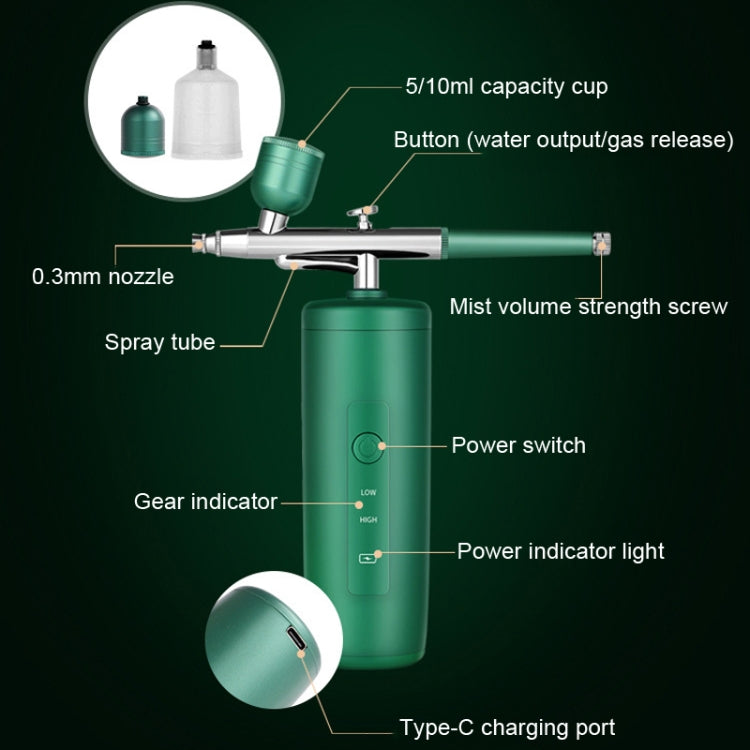 5/10ml capacity cup

Button (water output/gas release)

0.3mm nozzle

Mist volume strength screw

Spray tube

Power switch

Gear indicator

LOW

HIGH

Power indicator light

Type-C charging port