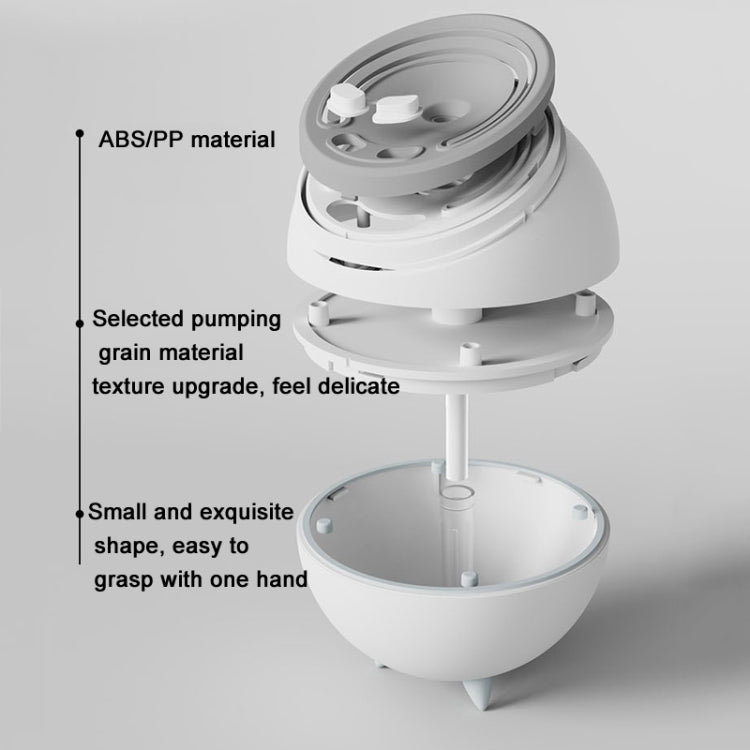 ABS/PP material

Selected pumping grain material texture upgrade, feel delicate

Small and exquisite shape, easy to grasp with one hand