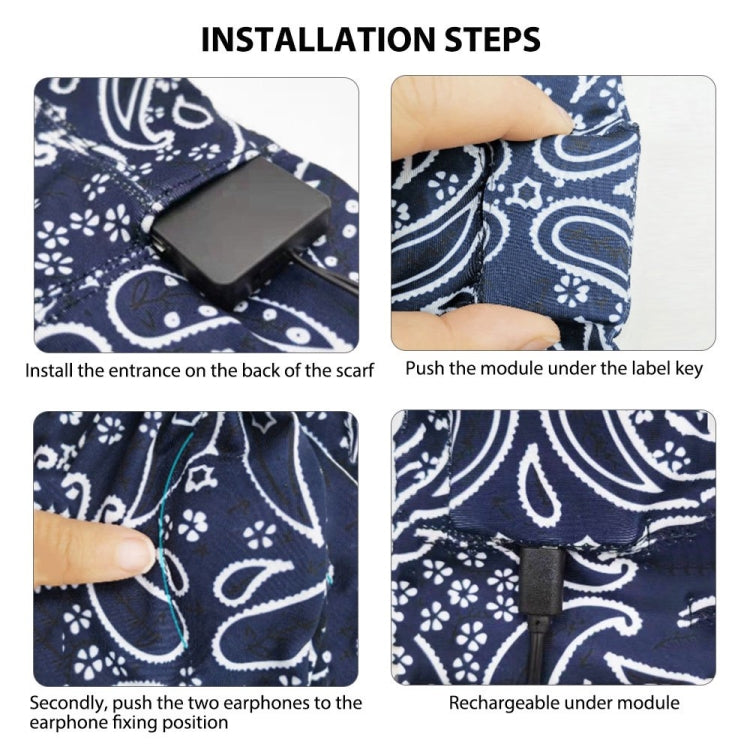 INSTALLATION STEPS

Install the entrance on the back of the scarf

Push the module under the label key

Secondly, push the two earphones to the earphone fixing position

Rechargeable under module