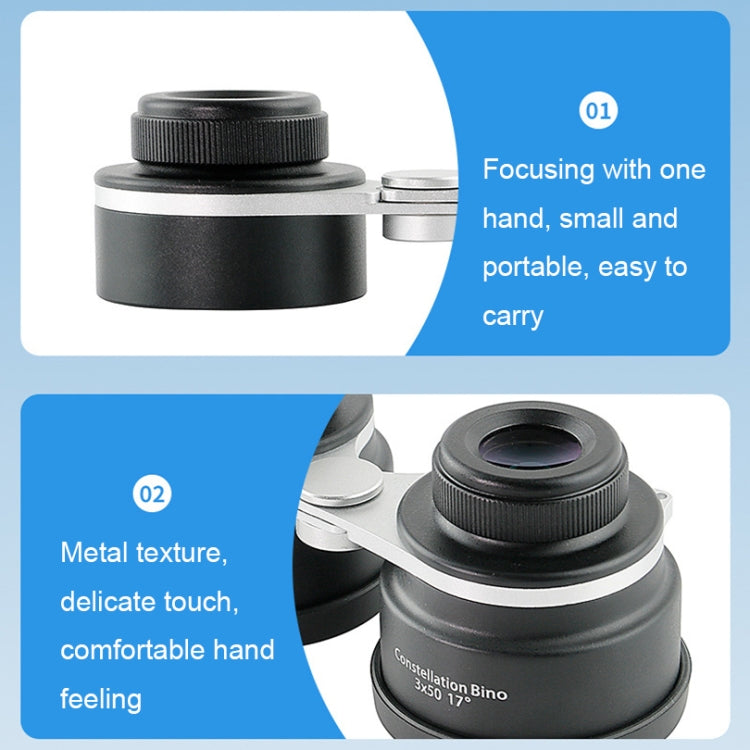 01

Focusing with one hand, small and portable, easy to carry

02

Metal texture, delicate touch, comfortable hand feeling

Constellation Bino
3x50 17°