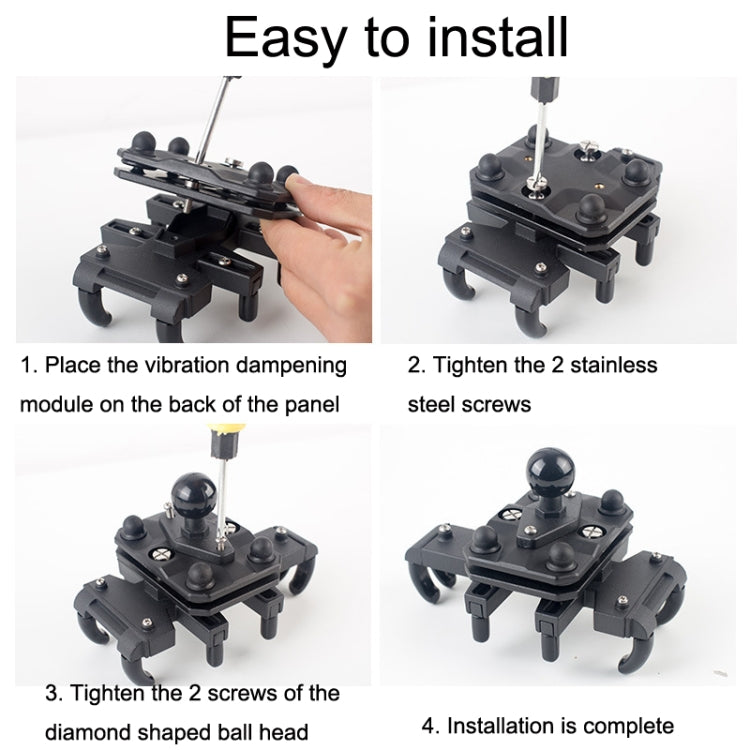 Easy to install

1. Place the vibration dampening module on the back of the panel

2. Tighten the 2 stainless steel screws

3. Tighten the 2 screws of the diamond shaped ball head

4. Installation is complete