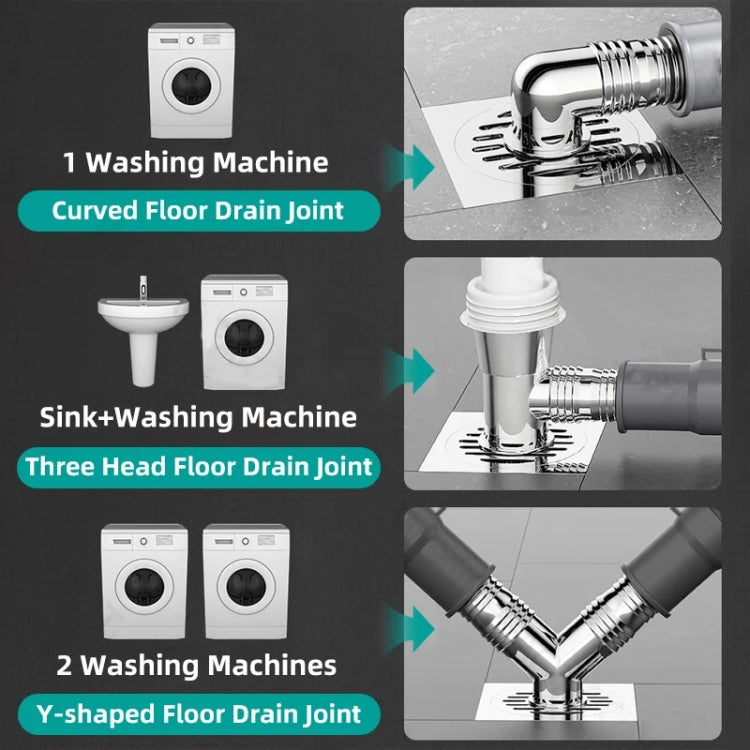 1 Washing Machine

Curved Floor Drain Joint

Sink+Washing Machine

Three Head Floor Drain Joint

2 Washing Machines

Y-shaped Floor Drain Joint