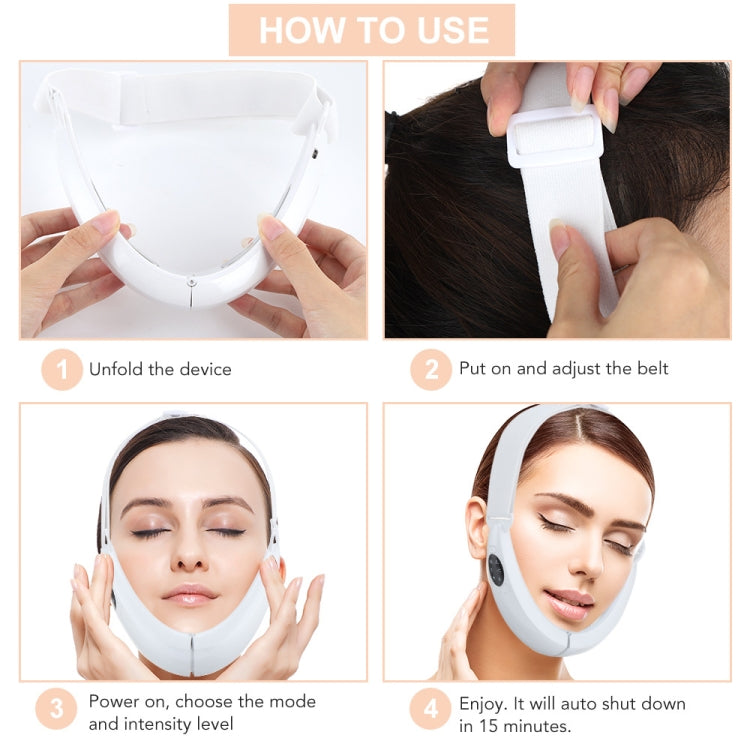 HOW TO USE

1 Unfold the device

2 Put on and adjust the belt

3 Power on, choose the mode and intensity level

4 Enjoy. It will auto shut down in 15 minutes.