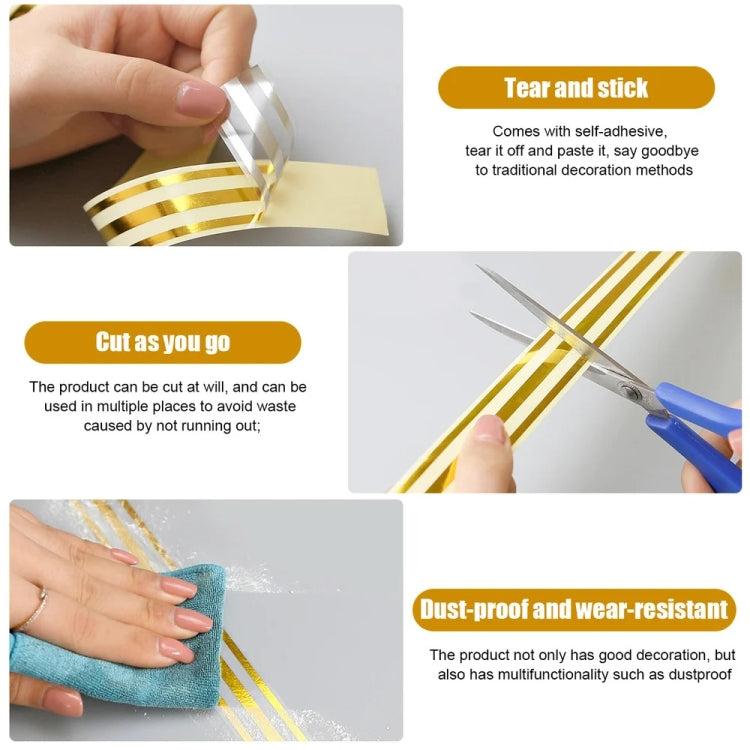 Tear and stick

Comes with self-adhesive, tear it off and paste it, say goodbye to traditional decoration methods

Cut as you go

The product can be cut at will, and can be used in multiple places to avoid waste caused by not running out;

Dust-proof and wear-resistant

The product not only has good decoration, but also has multifunctionality such as dustproof